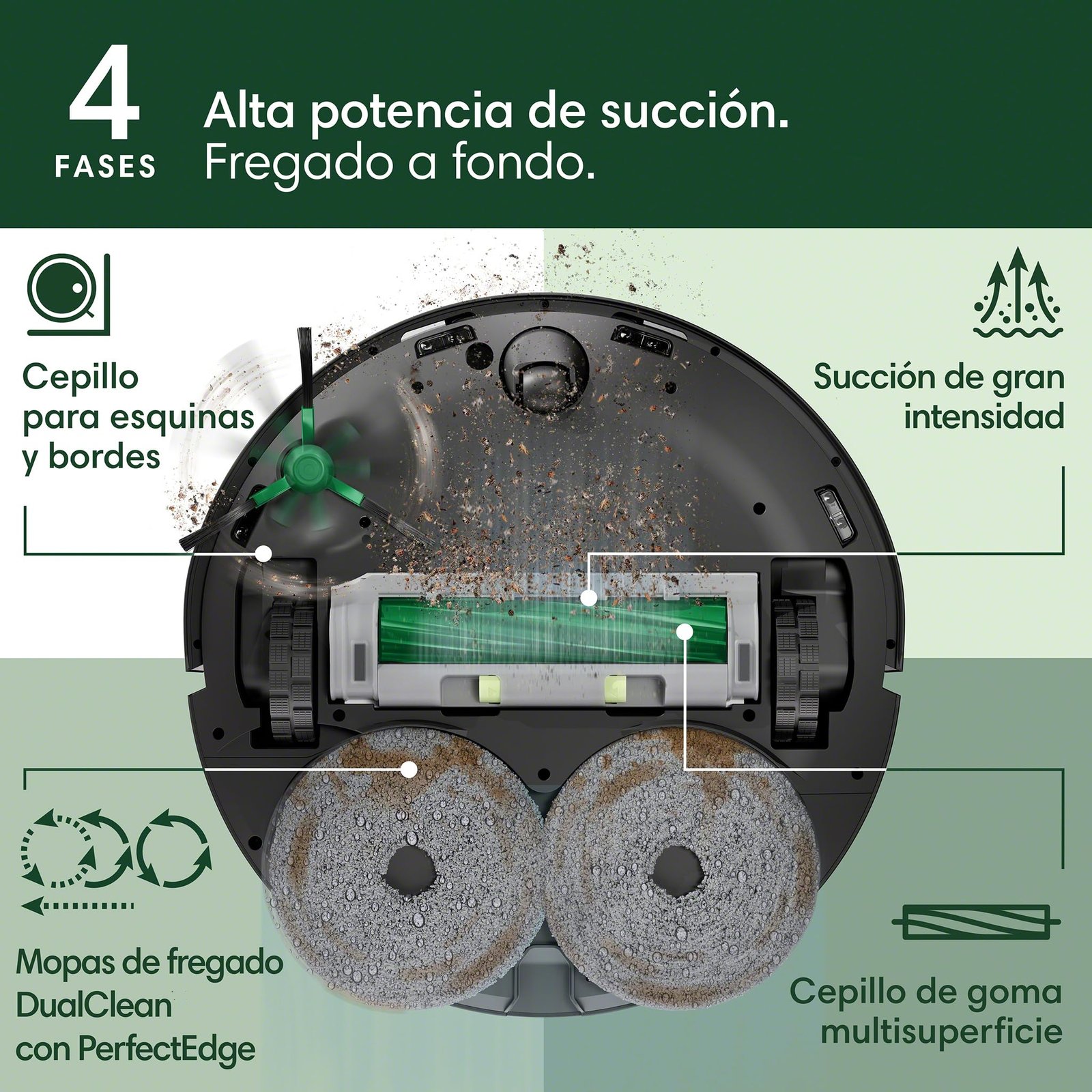 4
FASES

Alta potencia de succión.
Fregado a fondo.

Cepillo para esquinas y bordes

Succión de gran intensidad

Mopas de fregado DualClean con PerfectEdge

Cepillo de goma multisuperficie