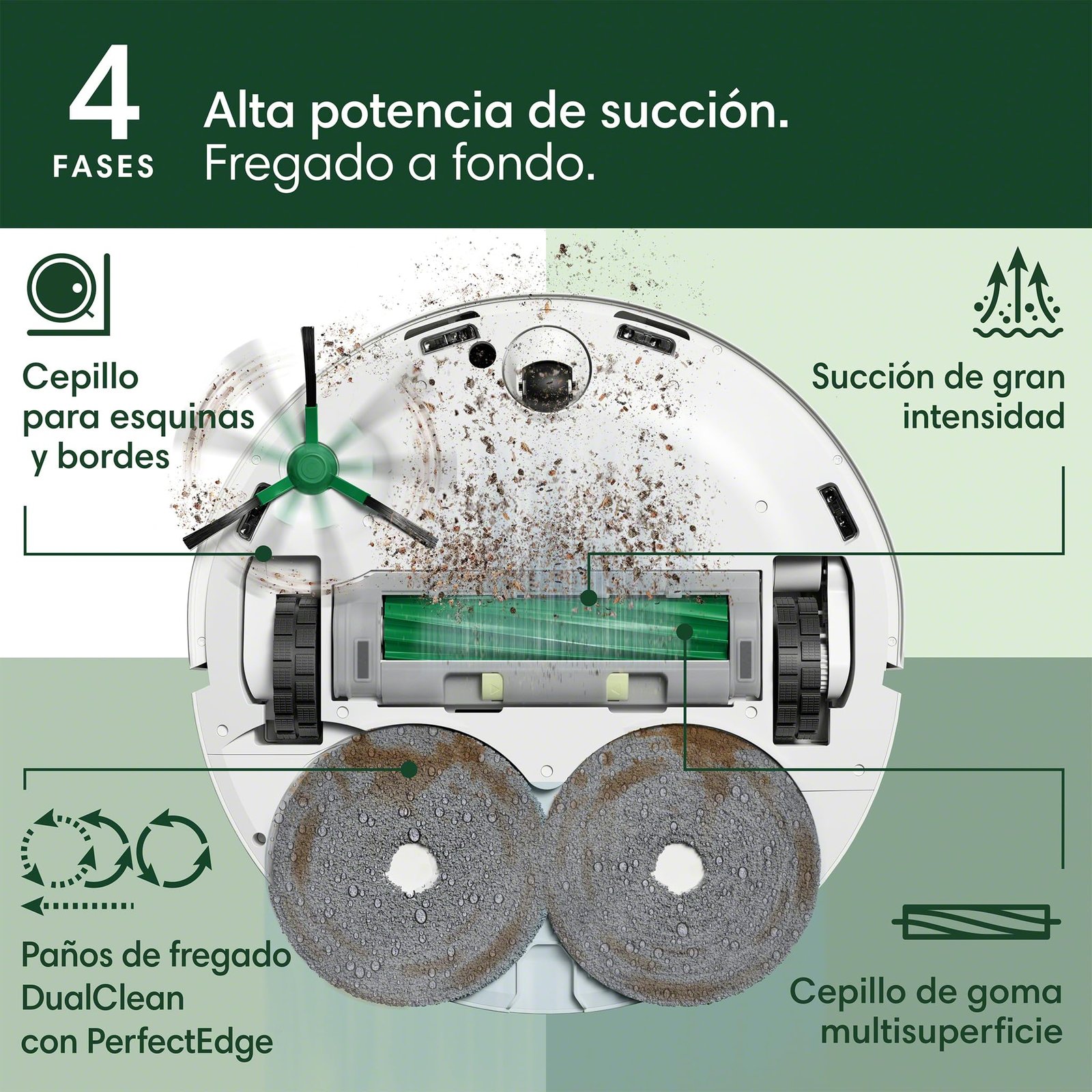 4
FASES

Alta potencia de succión.
Fregado a fondo.

Cepillo para esquinas y bordes

Succión de gran intensidad

Paños de fregado DualClean con PerfectEdge

Cepillo de goma multisuperficie