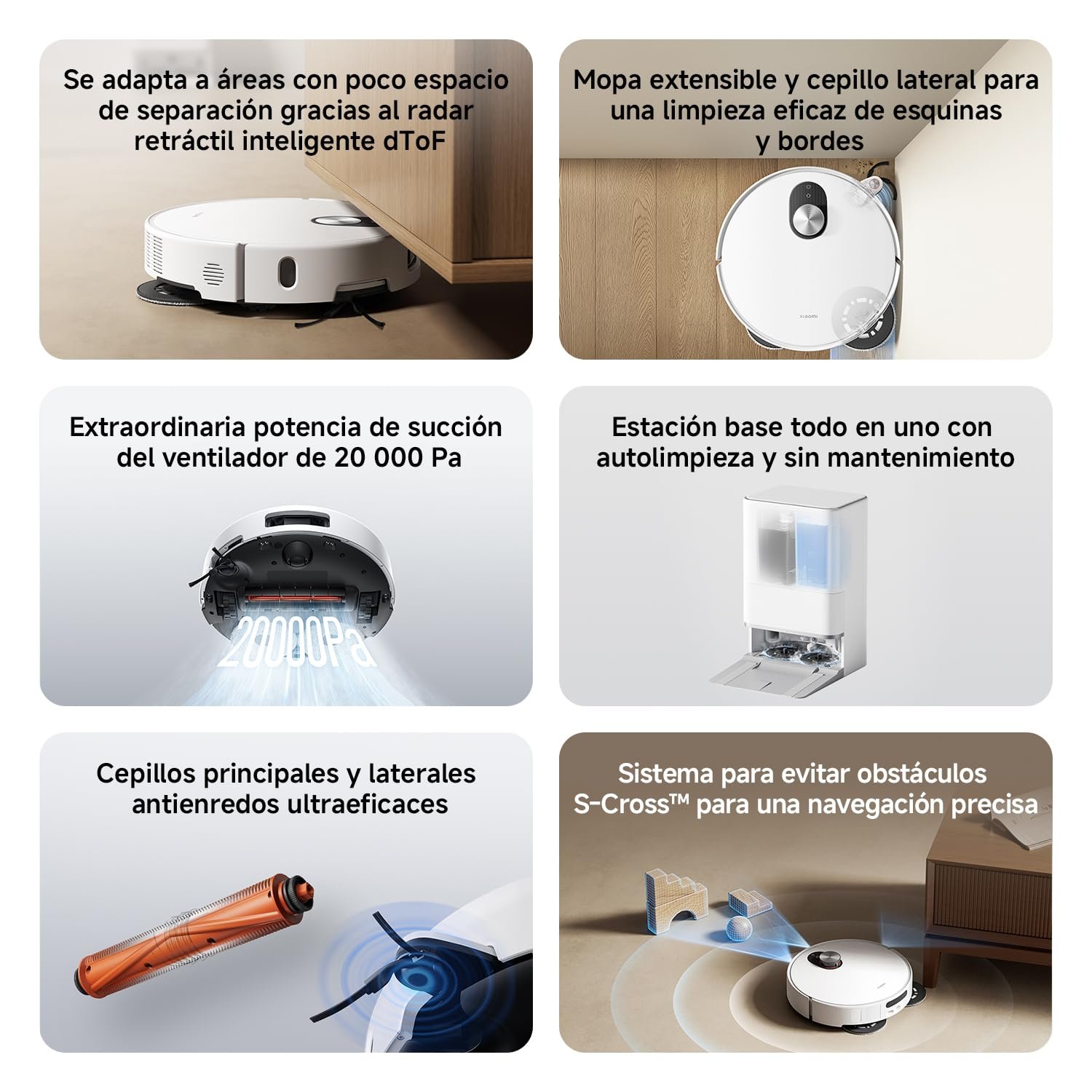 Se adapta a áreas con poco espacio de separación gracias al radar retráctil inteligente dToF

Mopa extensible y cepillo lateral para una limpieza eficaz de esquinas y bordes

xiaomi

Extraordinaria potencia de succión del ventilador de 20 000 Pa

20000Pa

Estación base todo en uno con autolimpieza y sin mantenimiento

Cepillos principales y laterales antienredos ultraeficaces

Sistema para evitar obstáculos S-Cross™ para una navegación precisa